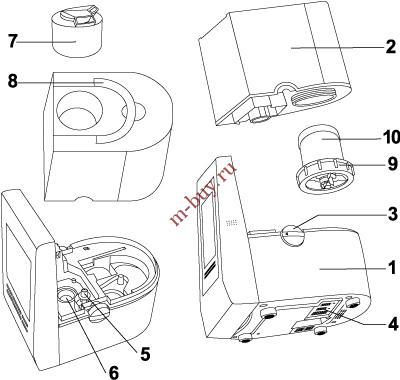 7
8
2
10
9
m-buy.ru
3
1
4
5
6