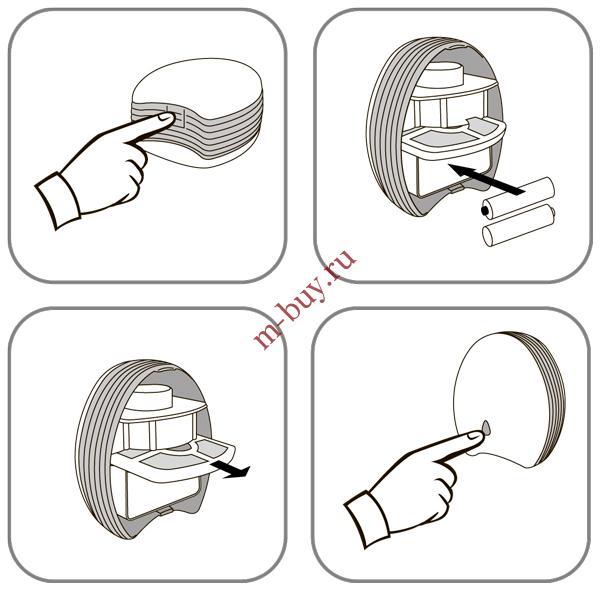 m-buy.ru