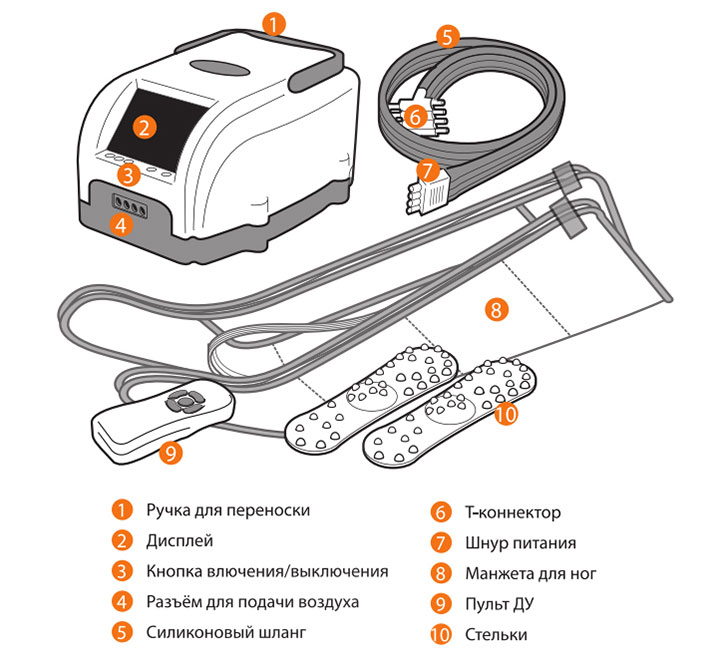 1
2
3
4
5
6
7
8
9
10

1 Ручка для переноски
2 Дисплей
3 Кнопка влючения/выключения
4 Разъём для подачи воздуха
5 Силиконовый шланг

6 Т-коннектор
7 Шнур питания
8 Манжета для ног
9 Пульт ДУ
10 Стельки